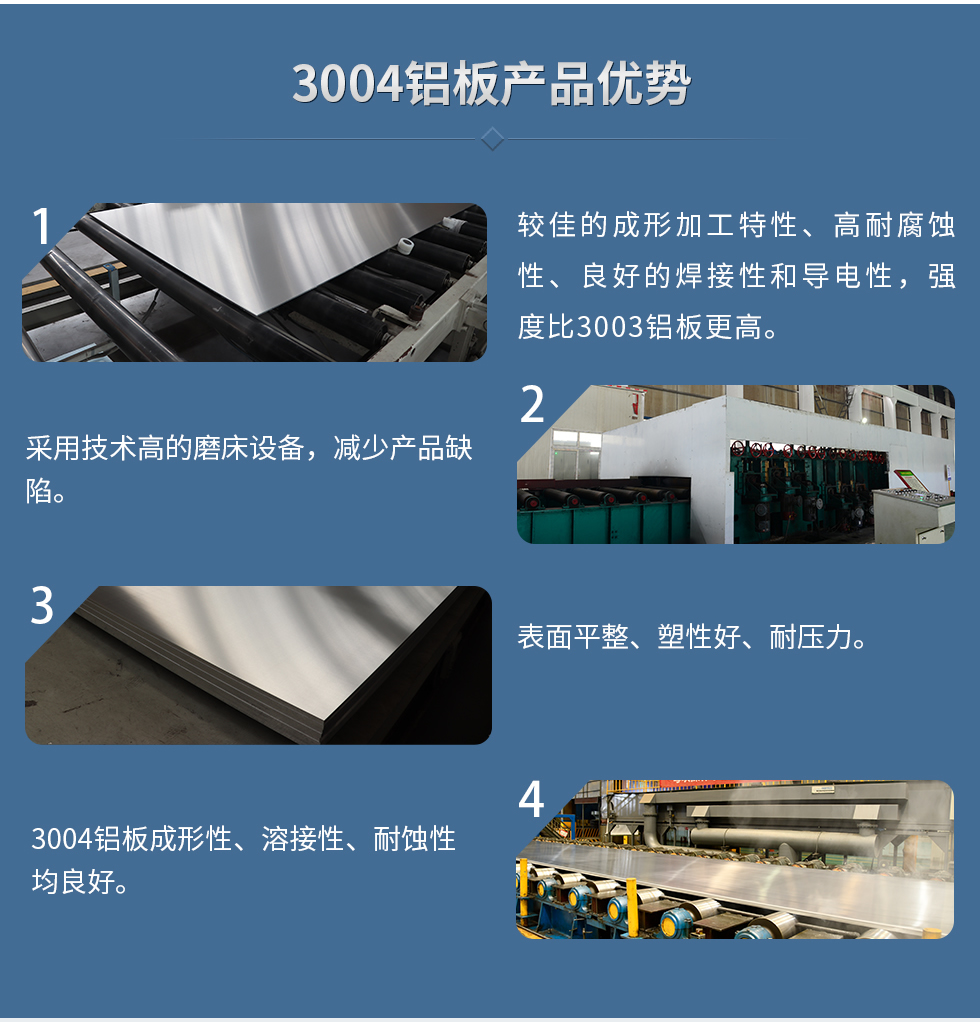 3004铝板产品优势

1

较佳的成形加工特性、高耐腐蚀性、良好的焊接性和导电性，强度比3003铝板更高。

2

采用技术高的磨床设备，减少产品缺陷。

3

表面平整、塑性好、耐压力。

4

3004铝板成形性、溶接性、耐蚀性均良好。